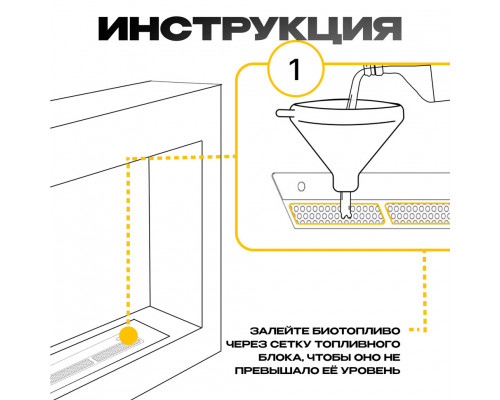 ИНСТРУКЦИЯ

1

ЗАЛЕЙТЕ БИОТОПЛИВО ЧЕРЕЗ СЕТКУ ТОПЛИВНОГО БЛОКА, ЧТОБЫ ОНО НЕ ПРЕВЫШАЛО ЕЁ УРОВЕНЬ