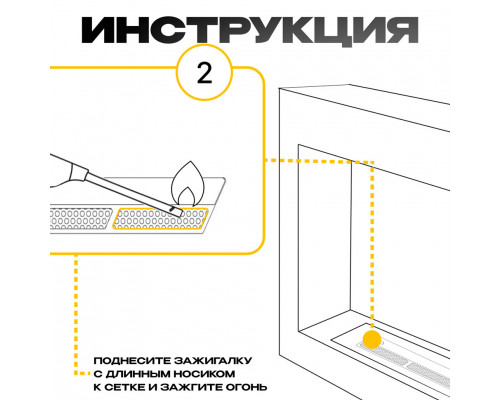 ИНСТРУКЦИЯ

2

ПОДНЕСИТЕ ЗАЖИГАЛКУ С ДЛИННЫМ НОСИКОМ К СЕТКЕ И ЗАЖГИТЕ ОГОНЬ